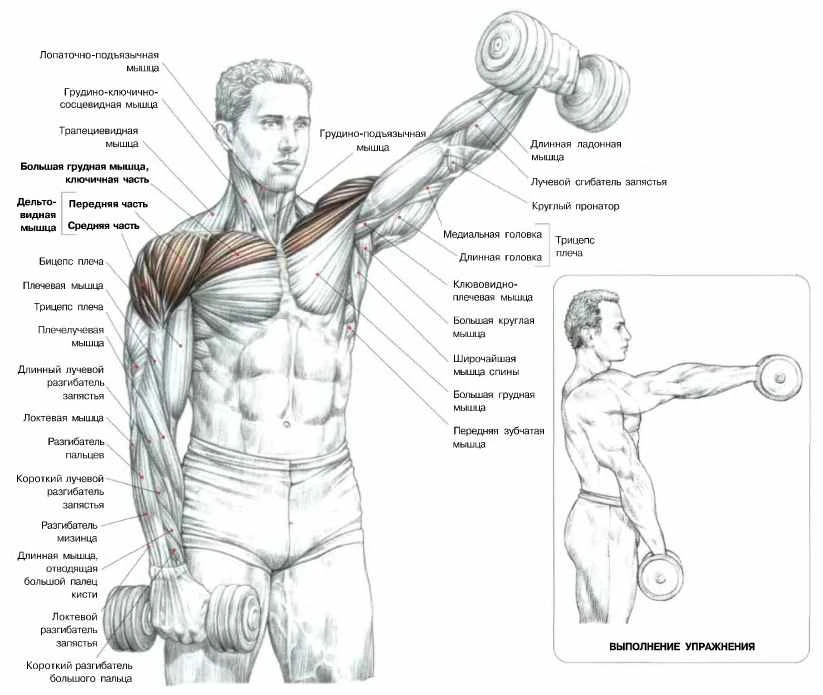 Лопаточно-подъязычная мышца

Грудино-ключично-сосцевидная мышца

Трапециевидная мышца

Большая грудная мышца, ключичная часть

Дельтовидная мышца

Передняя часть

Средняя часть

Бицепс плеча

Плечевая мышца

Трицепс плеча

Плечелучевая мышца

Длинный лучевой разгибатель запястья

Локтевая мышца

Разгибатель пальцев

Короткий лучевой разгибатель запястья

Разгибатель мизинца

Длинная мышца, отводящая большой палец кисти

Локтевой разгибатель запястья

Короткий разгибатель большого пальца

Грудино-подъязычная мышца

Длинная ладонная мышца

Лучевой сгибатель запястья

Круглый пронатор

Медиальная головка

Длинная головка

Трицепс плеча

Клювовидно-плечевая мышца

Большая круглая мышца

Широчайшая мышца спины

Большая грудная мышца

Передняя зубчатая мышца

ВЫПОЛНЕНИЕ УПРАЖНЕНИЯ